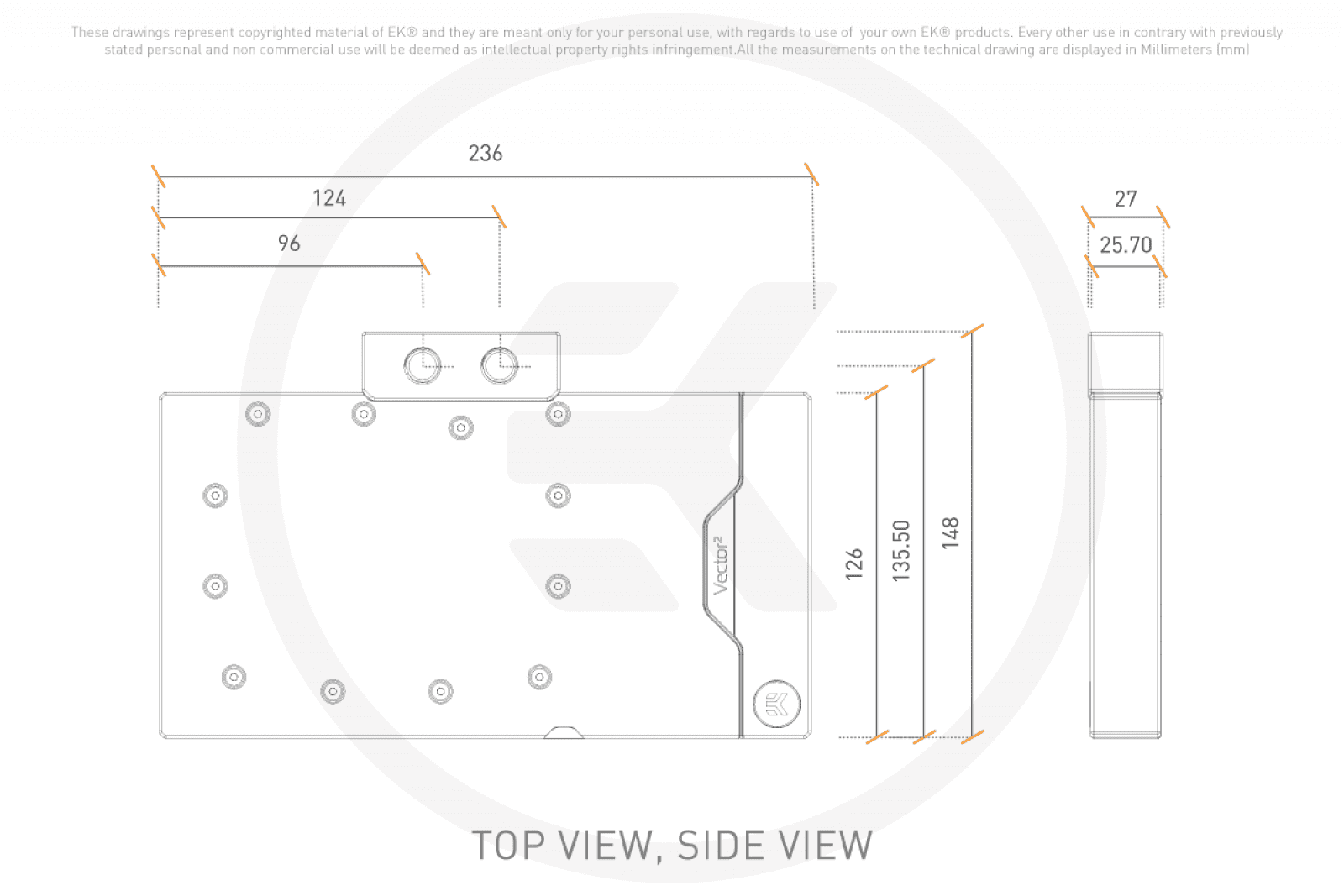 These drawings represent copyrighted material of EK® and they are meant only for your personal use, with regards to use of your own EK® products. Every other use in contrary with previously stated personal and non commercial use will be deemed as intellectual property rights infringement.All the measurements on the technical drawing are displayed in Millimeters (mm)

236

124

96

27

25.70

Vector²

126

135.50

148

TOP VIEW, SIDE VIEW