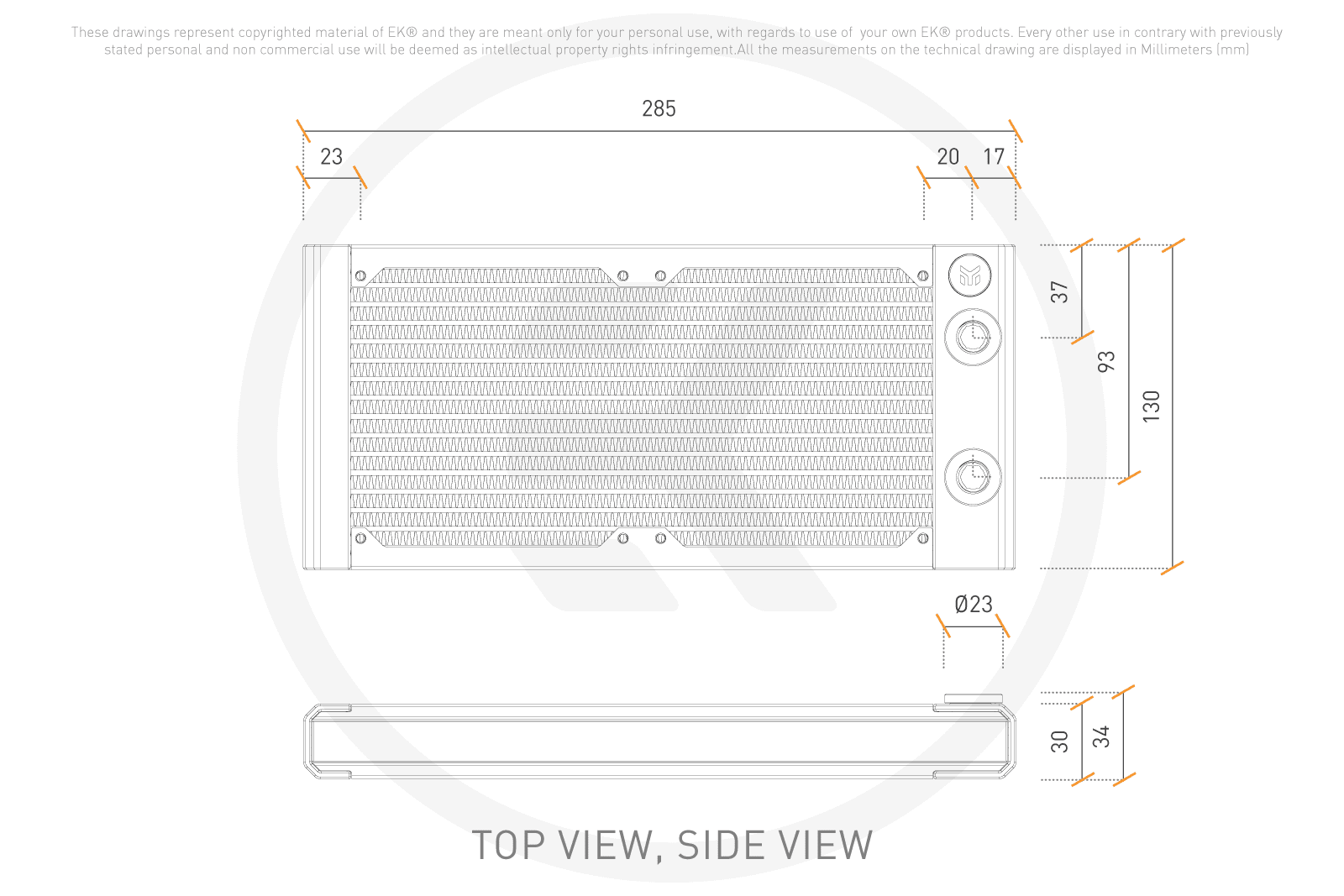 These drawings represent copyrighted material of EK® and they are meant only for your personal use, with regards to use of your own EK® products. Every other use in contrary with previously stated personal and non commercial use will be deemed as intellectual property rights infringement.All the measurements on the technical drawing are displayed in Millimeters (mm)

285

23

20

17

37

93

130

Ø23

30

34

TOP VIEW, SIDE VIEW